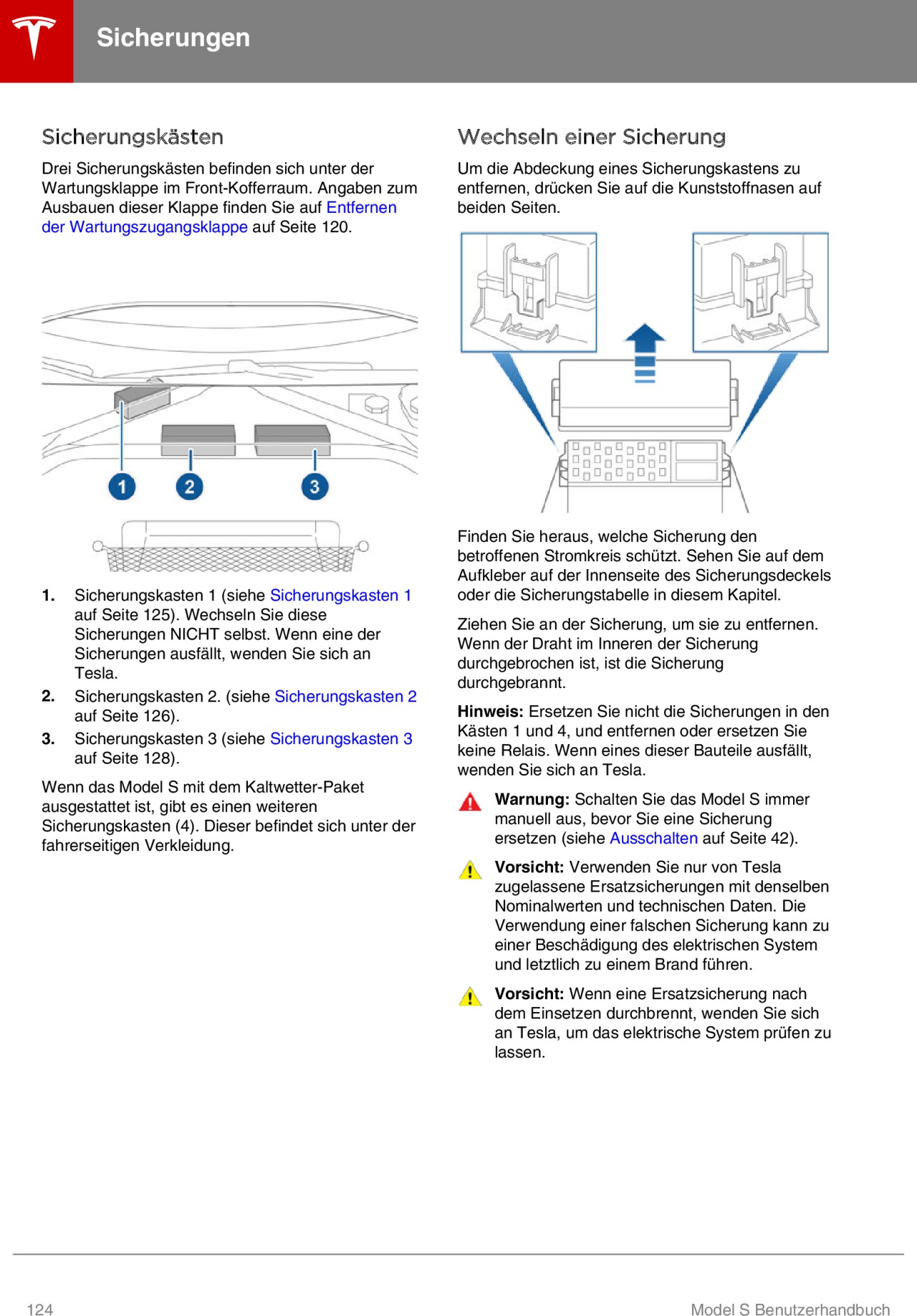 Sicherungen

Sicherungskästen

Drei Sicherungskästen befinden sich unter der Wartungsklappe im Front-Kofferraum. Angaben zum Ausbauen dieser Klappe finden Sie auf Entfernen der Wartungszugangsklappe auf Seite 120.

1 2 3

1. Sicherungskasten 1 (siehe Sicherungskasten 1 auf Seite 125). Wechseln Sie diese Sicherungen NICHT selbst. Wenn eine der Sicherungen ausfällt, wenden Sie sich an Tesla.
2. Sicherungskasten 2. (siehe Sicherungskasten 2 auf Seite 126).
3. Sicherungskasten 3 (siehe Sicherungskasten 3 auf Seite 128).

Wenn das Model S mit dem Kaltwetter-Paket ausgestattet ist, gibt es einen weiteren Sicherungskasten (4). Dieser befindet sich unter der fahrerseitigen Verkleidung.

Wechseln einer Sicherung

Um die Abdeckung eines Sicherungskastens zu entfernen, drücken Sie auf die Kunststoffnasen auf beiden Seiten.

Finden Sie heraus, welche Sicherung den betroffenen Stromkreis schützt. Sehen Sie auf dem Aufkleber auf der Innenseite des Sicherungsdeckels oder die Sicherungstabelle in diesem Kapitel.

Ziehen Sie an der Sicherung, um sie zu entfernen. Wenn der Draht im Inneren der Sicherung durchgebrochen ist, ist die Sicherung durchgebrannt.

Hinweis: Ersetzen Sie nicht die Sicherungen in den Kästen 1 und 4, und entfernen oder ersetzen Sie keine Relais. Wenn eines dieser Bauteile ausfällt, wenden Sie sich an Tesla.

Warnung: Schalten Sie das Model S immer manuell aus, bevor Sie eine Sicherung ersetzen (siehe Ausschalten auf Seite 42).

Vorsicht: Verwenden Sie nur von Tesla zugelassene Ersatzsicherungen mit denselben Nominalwerten und technischen Daten. Die Verwendung einer falschen Sicherung kann zu einer Beschädigung des elektrischen System und letztlich zu einem Brand führen.

Vorsicht: Wenn eine Ersatzsicherung nach dem Einsetzen durchbrennt, wenden Sie sich an Tesla, um das elektrische System prüfen zu lassen.

124

Model S Benutzerhandbuch