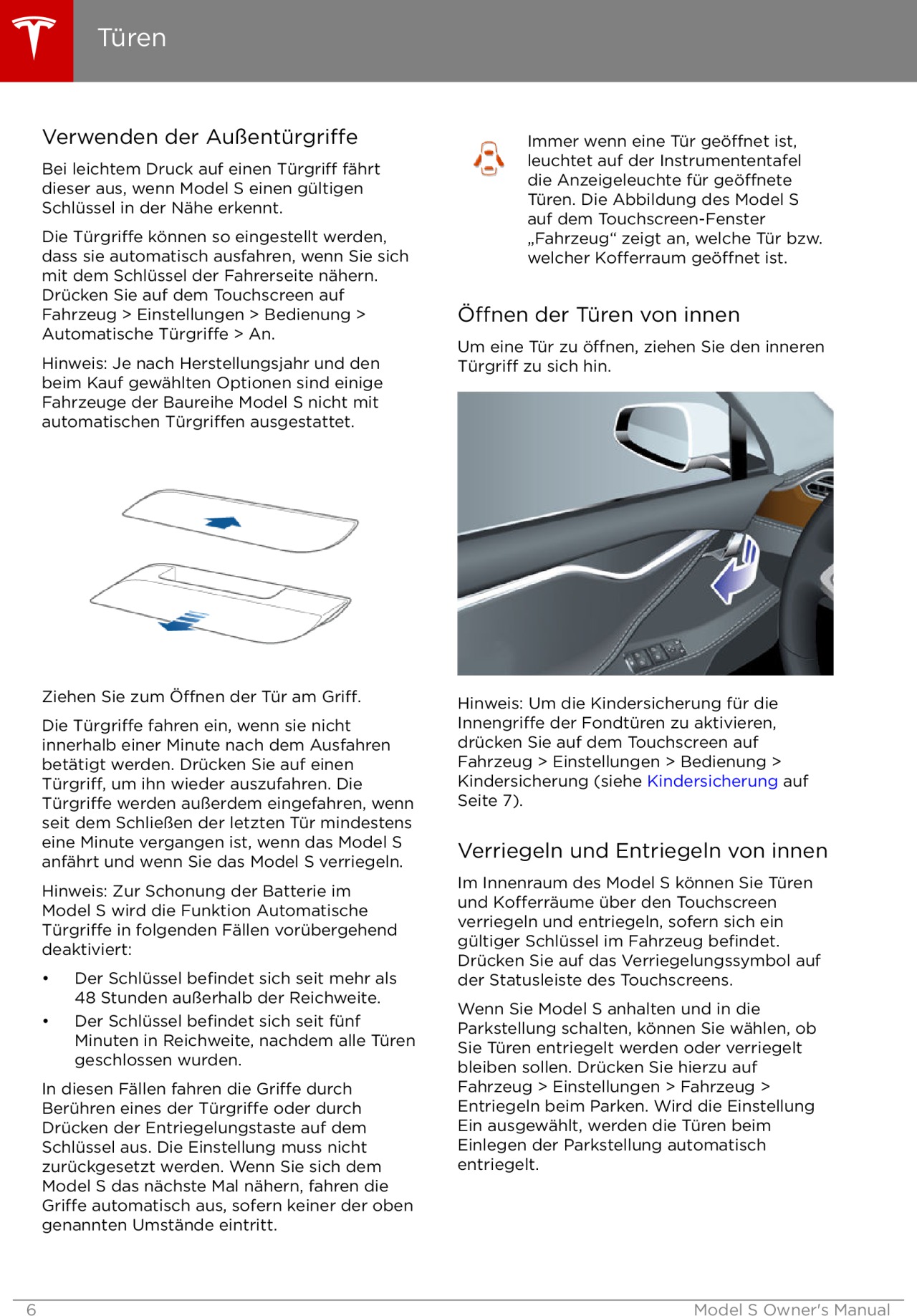 Türen

Verwenden der Außentürgriffe

Bei leichtem Druck auf einen Türgriff fährt dieser aus, wenn Model S einen gültigen Schlüssel in der Nähe erkennt.

Die Türgriffe können so eingestellt werden, dass sie automatisch ausfahren, wenn Sie sich mit dem Schlüssel der Fahrerseite nähern. Drücken Sie auf dem Touchscreen auf Fahrzeug > Einstellungen > Bedienung > Automatische Türgriffe > An.

Hinweis: Je nach Herstellungsjahr und den beim Kauf gewählten Optionen sind einige Fahrzeuge der Baureihe Model S nicht mit automatischen Türgriffen ausgestattet.

Ziehen Sie zum Öffnen der Tür am Griff.

Die Türgriffe fahren ein, wenn sie nicht innerhalb einer Minute nach dem Ausfahren betätigt werden. Drücken Sie auf einen Türgriff, um ihn wieder auszufahren. Die Türgriffe werden außerdem eingefahren, wenn seit dem Schließen der letzten Tür mindestens eine Minute vergangen ist, wenn das Model S anfährt und wenn Sie das Model S verriegeln.

Hinweis: Zur Schonung der Batterie im Model S wird die Funktion Automatische Türgriffe in folgenden Fällen vorübergehend deaktiviert:

• Der Schlüssel befindet sich seit mehr als 48 Stunden außerhalb der Reichweite.
• Der Schlüssel befindet sich seit fünf Minuten in Reichweite, nachdem alle Türen geschlossen wurden.

In diesen Fällen fahren die Griffe durch Berühren eines der Türgriffe oder durch Drücken der Entriegelungstaste auf dem Schlüssel aus. Die Einstellung muss nicht zurückgesetzt werden. Wenn Sie sich dem Model S das nächste Mal nähern, fahren die Griffe automatisch aus, sofern keiner der oben genannten Umstände eintritt.

Immer wenn eine Tür geöffnet ist, leuchtet auf der Instrumententafel die Anzeigeleuchte für geöffnete Türen. Die Abbildung des Model S auf dem Touchscreen-Fenster „Fahrzeug“ zeigt an, welche Tür bzw. welcher Kofferraum geöffnet ist.

Öffnen der Türen von innen

Um eine Tür zu öffnen, ziehen Sie den inneren Türgriff zu sich hin.

Hinweis: Um die Kindersicherung für die Innengriffe der Fondtüren zu aktivieren, drücken Sie auf dem Touchscreen auf Fahrzeug > Einstellungen > Bedienung > Kindersicherung (siehe Kindersicherung auf Seite 7).

Verriegeln und Entriegeln von innen

Im Innenraum des Model S können Sie Türen und Kofferräume über den Touchscreen verriegeln und entriegeln, sofern sich ein gültiger Schlüssel im Fahrzeug befindet. Drücken Sie auf das Verriegelungssymbol auf der Statusleiste des Touchscreens.

Wenn Sie Model S anhalten und in die Parkstellung schalten, können Sie wählen, ob Sie Türen entriegelt werden oder verriegelt bleiben sollen. Drücken Sie hierzu auf Fahrzeug > Einstellungen > Fahrzeug > Entriegeln beim Parken. Wird die Einstellung Ein ausgewählt, werden die Türen beim Einlegen der Parkstellung automatisch entriegelt.

6 Model S Owner's Manual