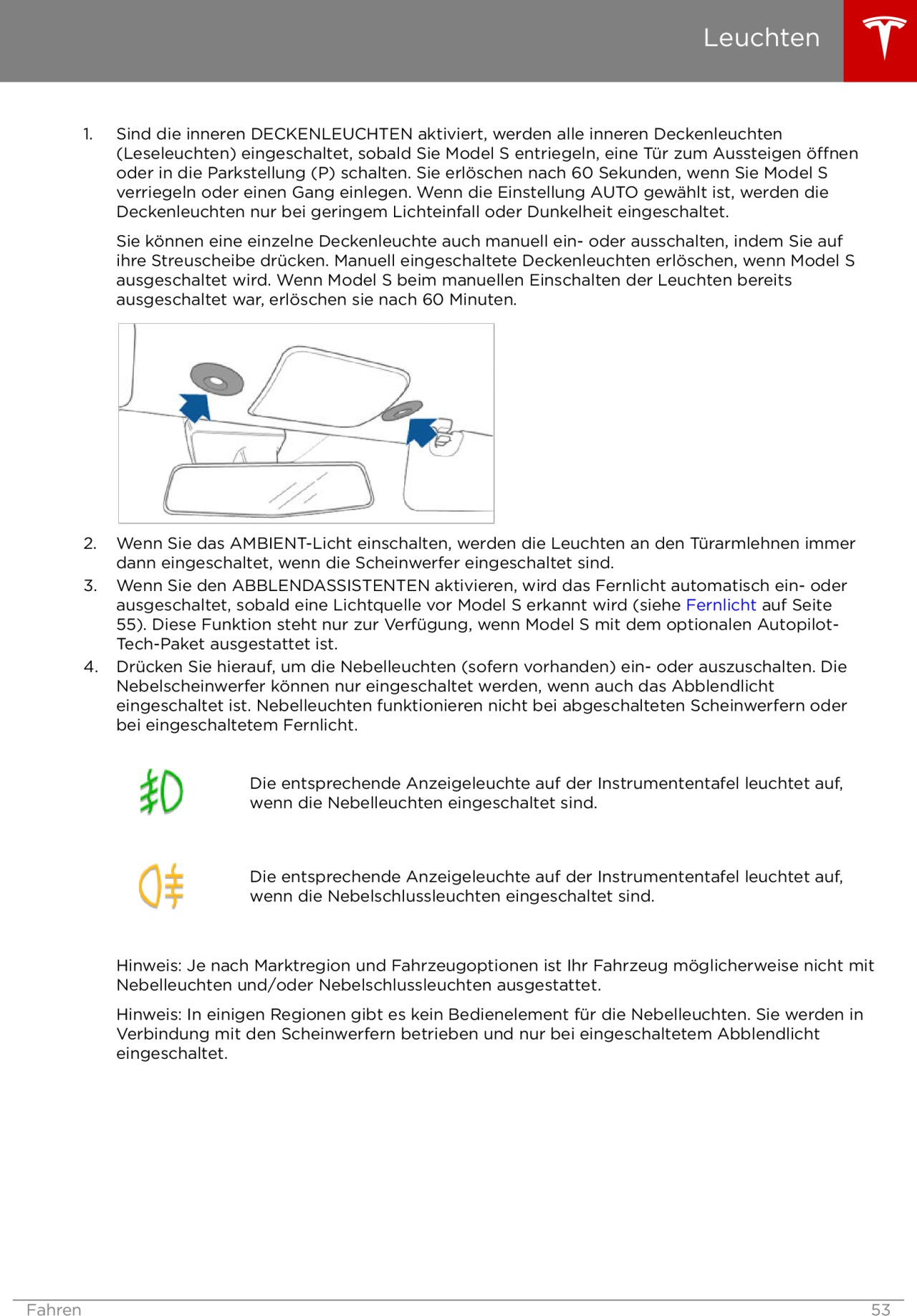 Leuchten

1. Sind die inneren DECKENLEUCHTEN aktiviert, werden alle inneren Deckenleuchten (Leseleuchten) eingeschaltet, sobald Sie Model S entriegeln, eine Tür zum Aussteigen öffnen oder in die Parkstellung (P) schalten. Sie erlöschen nach 60 Sekunden, wenn Sie Model S verriegeln oder einen Gang einlegen. Wenn die Einstellung AUTO gewählt ist, werden die Deckenleuchten nur bei geringem Lichteinfall oder Dunkelheit eingeschaltet.

Sie können eine einzelne Deckenleuchte auch manuell ein- oder ausschalten, indem Sie auf ihre Streuscheibe drücken. Manuell eingeschaltete Deckenleuchten erlöschen, wenn Model S ausgeschaltet wird. Wenn Model S beim manuellen Einschalten der Leuchten bereits ausgeschaltet war, erlöschen sie nach 60 Minuten.

2. Wenn Sie das AMBIENT-Licht einschalten, werden die Leuchten an den Türarmlehnen immer dann eingeschaltet, wenn die Scheinwerfer eingeschaltet sind.
3. Wenn Sie den ABBLENDASSISTENTEN aktivieren, wird das Fernlicht automatisch ein- oder ausgeschaltet, sobald eine Lichtquelle vor Model S erkannt wird (siehe Fernlicht auf Seite 55). Diese Funktion steht nur zur Verfügung, wenn Model S mit dem optionalen Autopilot-Tech-Paket ausgestattet ist.
4. Drücken Sie hierauf, um die Nebelleuchten (sofern vorhanden) ein- oder auszuschalten. Die Nebelscheinwerfer können nur eingeschaltet werden, wenn auch das Abblendlicht eingeschaltet ist. Nebelleuchten funktionieren nicht bei abgeschalteten Scheinwerfern oder bei eingeschaltetem Fernlicht.

Die entsprechende Anzeigeleuchte auf der Instrumententafel leuchtet auf, wenn die Nebelleuchten eingeschaltet sind.

Die entsprechende Anzeigeleuchte auf der Instrumententafel leuchtet auf, wenn die Nebelschlussleuchten eingeschaltet sind.

Hinweis: Je nach Marktregion und Fahrzeugoptionen ist Ihr Fahrzeug möglicherweise nicht mit Nebelleuchten und/oder Nebelschlussleuchten ausgestattet.

Hinweis: In einigen Regionen gibt es kein Bedienelement für die Nebelleuchten. Sie werden in Verbindung mit den Scheinwerfern betrieben und nur bei eingeschaltetem Abblendlicht eingeschaltet.

Fahren 53