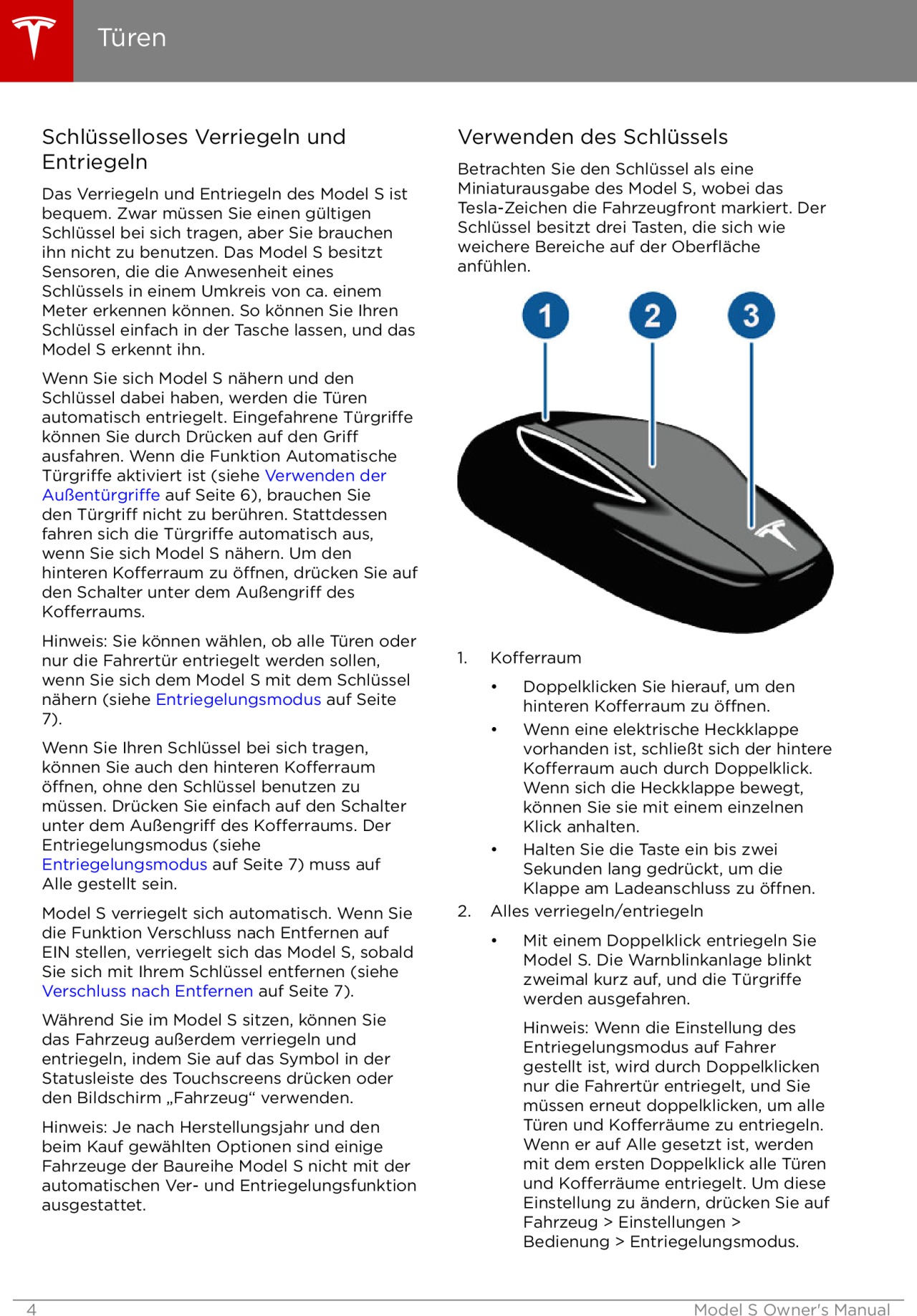 Türen

Schlüsselloses Verriegeln und Entriegeln

Das Verriegeln und Entriegeln des Model S ist bequem. Zwar müssen Sie einen gültigen Schlüssel bei sich tragen, aber Sie brauchen ihn nicht zu benutzen. Das Model S besitzt Sensoren, die die Anwesenheit eines Schlüssels in einem Umkreis von ca. einem Meter erkennen können. So können Sie Ihren Schlüssel einfach in der Tasche lassen, und das Model S erkennt ihn.

Wenn Sie sich Model S nähern und den Schlüssel dabei haben, werden die Türen automatisch entriegelt. Eingefahrene Türgriffe können Sie durch Drücken auf den Griff ausfahren. Wenn die Funktion Automatische Türgriffe aktiviert ist (siehe Verwenden der Außentürgriffe auf Seite 6), brauchen Sie den Türgriff nicht zu berühren. Stattdessen fahren sich die Türgriffe automatisch aus, wenn Sie sich Model S nähern. Um den hinteren Kofferraum zu öffnen, drücken Sie auf den Schalter unter dem Außengriff des Kofferraums.

Hinweis: Sie können wählen, ob alle Türen oder nur die Fahrertür entriegelt werden sollen, wenn Sie sich dem Model S mit dem Schlüssel nähern (siehe Entriegelungsmodus auf Seite 7).

Wenn Sie Ihren Schlüssel bei sich tragen, können Sie auch den hinteren Kofferraum öffnen, ohne den Schlüssel benutzen zu müssen. Drücken Sie einfach auf den Schalter unter dem Außengriff des Kofferraums. Der Entriegelungsmodus (siehe Entriegelungsmodus auf Seite 7) muss auf Alle gestellt sein.

Model S verriegelt sich automatisch. Wenn Sie die Funktion Verschluss nach Entfernen auf EIN stellen, verriegelt sich das Model S, sobald Sie sich mit Ihrem Schlüssel entfernen (siehe Verschluss nach Entfernen auf Seite 7).

Während Sie im Model S sitzen, können Sie das Fahrzeug außerdem verriegeln und entriegeln, indem Sie auf das Symbol in der Statusleiste des Touchscreens drücken oder den Bildschirm „Fahrzeug“ verwenden.

Hinweis: Je nach Herstellungsjahr und den beim Kauf gewählten Optionen sind einige Fahrzeuge der Baureihe Model S nicht mit der automatischen Ver- und Entriegelungsfunktion ausgestattet.

Verwenden des Schlüssels

Betrachten Sie den Schlüssel als eine Miniaturausgabe des Model S, wobei das Tesla-Zeichen die Fahrzeugfront markiert. Der Schlüssel besitzt drei Tasten, die sich wie weichere Bereiche auf der Oberfläche anfühlen.

1 2 3

1. Kofferraum
• Doppelklicken Sie hierauf, um den hinteren Kofferraum zu öffnen.
• Wenn eine elektrische Heckklappe vorhanden ist, schließt sich der hintere Kofferraum auch durch Doppelklick. Wenn sich die Heckklappe bewegt, können Sie sie mit einem einzelnen Klick anhalten.
• Halten Sie die Taste ein bis zwei Sekunden lang gedrückt, um die Klappe am Ladeanschluss zu öffnen.
2. Alles verriegeln/entriegeln
• Mit einem Doppelklick entriegeln Sie Model S. Die Warnblinkanlage blinkt zweimal kurz auf, und die Türgriffe werden ausgefahren.

Hinweis: Wenn die Einstellung des Entriegelungsmodus auf Fahrer gestellt ist, wird durch Doppelklicken nur die Fahrertür entriegelt, und Sie müssen erneut doppelklicken, um alle Türen und Kofferräume zu entriegeln. Wenn er auf Alle gesetzt ist, werden mit dem ersten Doppelklick alle Türen und Kofferräume entriegelt. Um diese Einstellung zu ändern, drücken Sie auf Fahrzeug > Einstellungen > Bedienung > Entriegelungsmodus.

4 Model S Owner's Manual