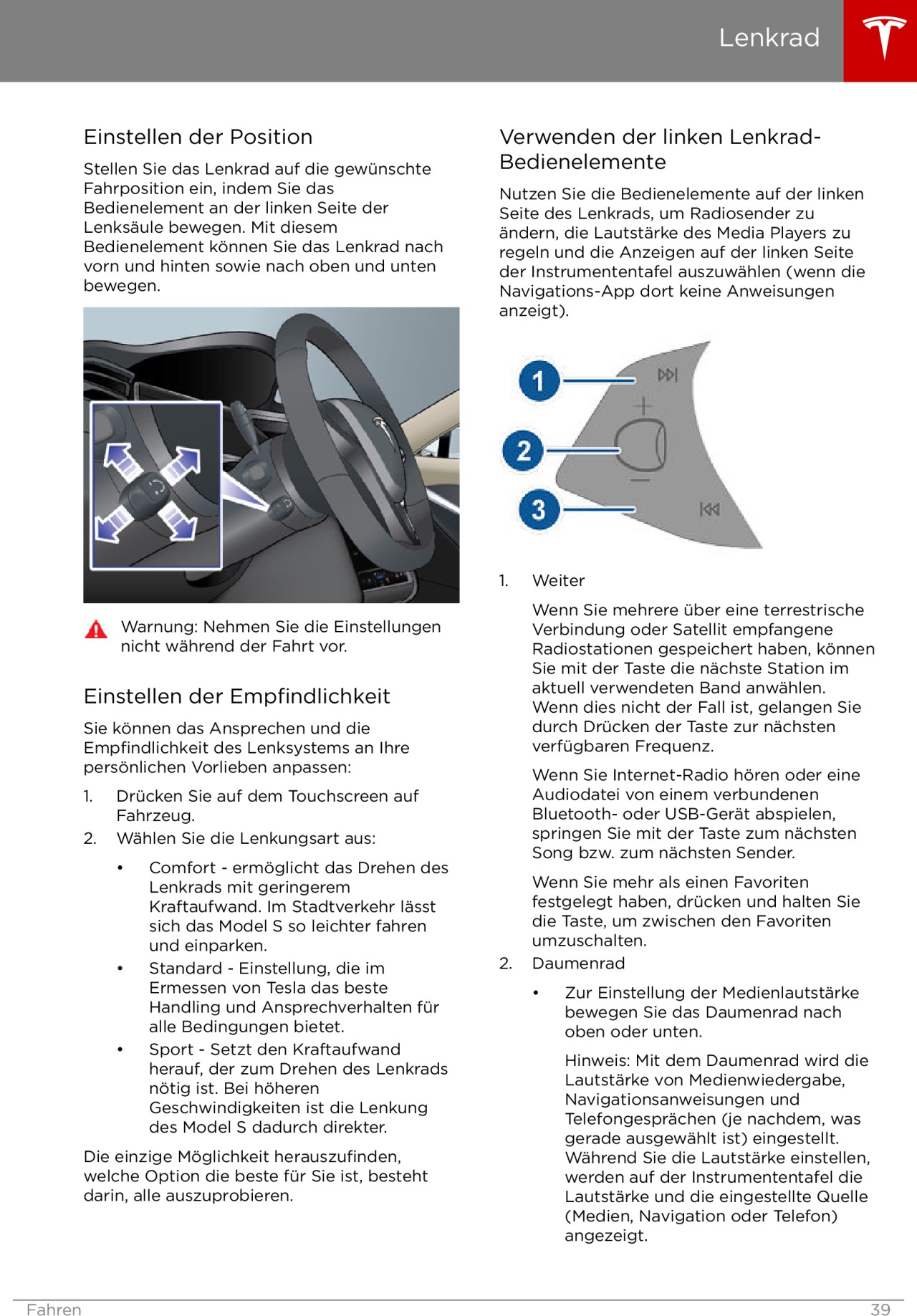 Lenkrad

Einstellen der Position

Stellen Sie das Lenkrad auf die gewünschte Fahrposition ein, indem Sie das Bedienelement an der linken Seite der Lenksäule bewegen. Mit diesem Bedienelement können Sie das Lenkrad nach vorn und hinten sowie nach oben und unten bewegen.

Warnung: Nehmen Sie die Einstellungen nicht während der Fahrt vor.

Einstellen der Empfindlichkeit

Sie können das Ansprechen und die Empfindlichkeit des Lenksystems an Ihre persönlichen Vorlieben anpassen:

1. Drücken Sie auf dem Touchscreen auf Fahrzeug.
2. Wählen Sie die Lenkungsart aus:
• Comfort - ermöglicht das Drehen des Lenkrads mit geringerem Kraftaufwand. Im Stadtverkehr lässt sich das Model S so leichter fahren und einparken.
• Standard - Einstellung, die im Ermessen von Tesla das beste Handling und Ansprechverhalten für alle Bedingungen bietet.
• Sport - Setzt den Kraftaufwand herauf, der zum Drehen des Lenkrads nötig ist. Bei höheren Geschwindigkeiten ist die Lenkung des Model S dadurch direkter.

Die einzige Möglichkeit herauszufinden, welche Option die beste für Sie ist, besteht darin, alle auszuprobieren.

Verwenden der linken Lenkrad-Bedienelemente

Nutzen Sie die Bedienelemente auf der linken Seite des Lenkrads, um Radiosender zu ändern, die Lautstärke des Media Players zu regeln und die Anzeigen auf der linken Seite der Instrumententafel auszuwählen (wenn die Navigations-App dort keine Anweisungen anzeigt).

1
2
3

1. Weiter

Wenn Sie mehrere über eine terrestrische Verbindung oder Satellit empfangene Radiostationen gespeichert haben, können Sie mit der Taste die nächste Station im aktuell verwendeten Band anwählen. Wenn dies nicht der Fall ist, gelangen Sie durch Drücken der Taste zur nächsten verfügbaren Frequenz.

Wenn Sie Internet-Radio hören oder eine Audiodatei von einem verbundenen Bluetooth- oder USB-Gerät abspielen, springen Sie mit der Taste zum nächsten Song bzw. zum nächsten Sender.

Wenn Sie mehr als einen Favoriten festgelegt haben, drücken und halten Sie die Taste, um zwischen den Favoriten umzuschalten.

2. Daumenrad
• Zur Einstellung der Medienlautstärke bewegen Sie das Daumenrad nach oben oder unten.

Hinweis: Mit dem Daumenrad wird die Lautstärke von Medienwiedergabe, Navigationsanweisungen und Telefongesprächen (je nachdem, was gerade ausgewählt ist) eingestellt. Während Sie die Lautstärke einstellen, werden auf der Instrumententafel die Lautstärke und die eingestellte Quelle (Medien, Navigation oder Telefon) angezeigt.

Fahren 39