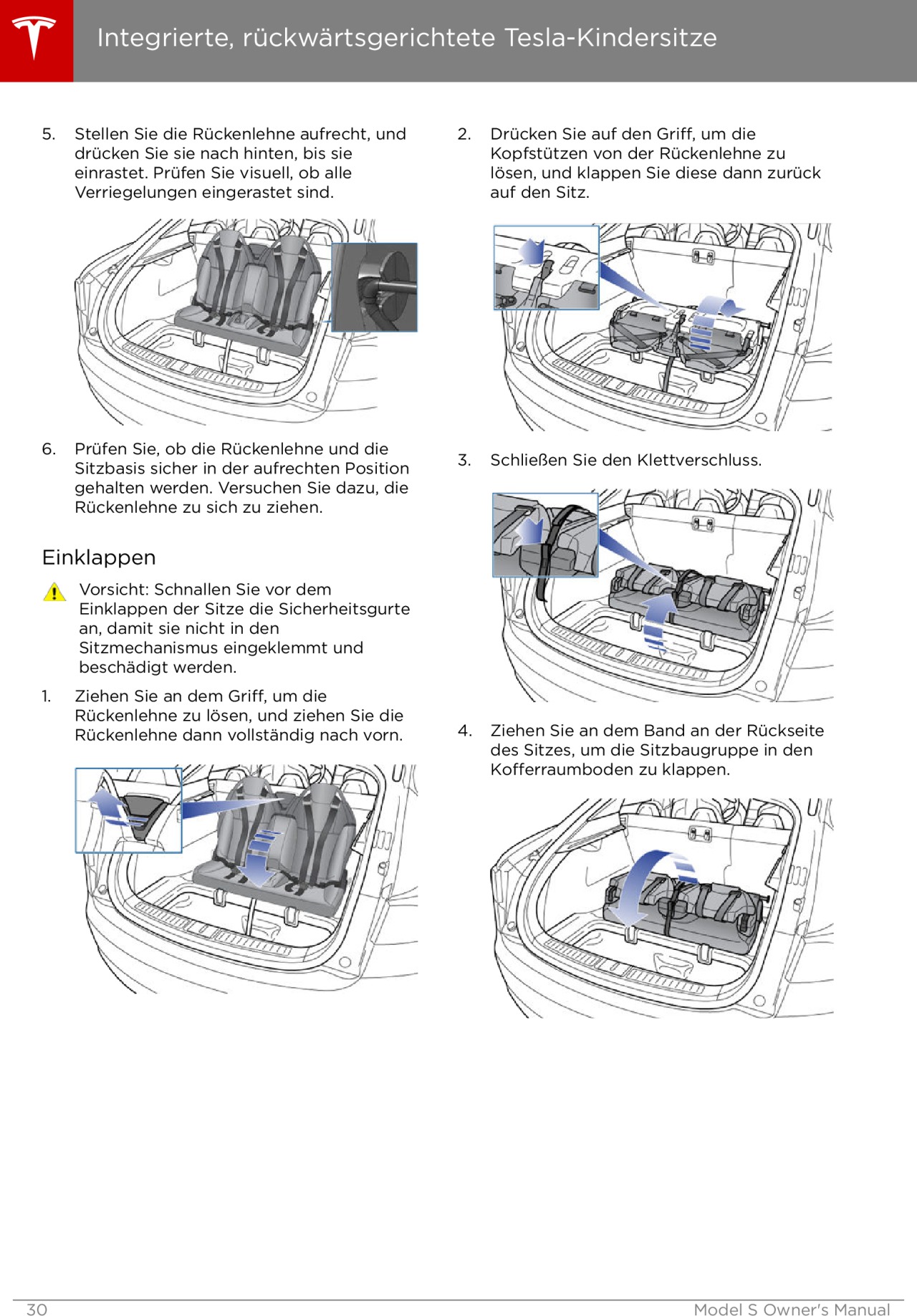 Integrierte, rückwärtsgerichtete Tesla-Kindersitze

5. Stellen Sie die Rückenlehne aufrecht, und drücken Sie sie nach hinten, bis sie einrastet. Prüfen Sie visuell, ob alle Verriegelungen eingerastet sind.

6. Prüfen Sie, ob die Rückenlehne und die Sitzbasis sicher in der aufrechten Position gehalten werden. Versuchen Sie dazu, die Rückenlehne zu sich zu ziehen.

Einklappen

Vorsicht: Schnallen Sie vor dem Einklappen der Sitze die Sicherheitsgurte an, damit sie nicht in den Sitzmechanismus eingeklemmt und beschädigt werden.

1. Ziehen Sie an dem Griff, um die Rückenlehne zu lösen, und ziehen Sie die Rückenlehne dann vollständig nach vorn.

2. Drücken Sie auf den Griff, um die Kopfstützen von der Rückenlehne zu lösen, und klappen Sie diese dann zurück auf den Sitz.

3. Schließen Sie den Klettverschluss.

4. Ziehen Sie an dem Band an der Rückseite des Sitzes, um die Sitzbaugruppe in den Kofferraumboden zu klappen.

30

Model S Owner's Manual