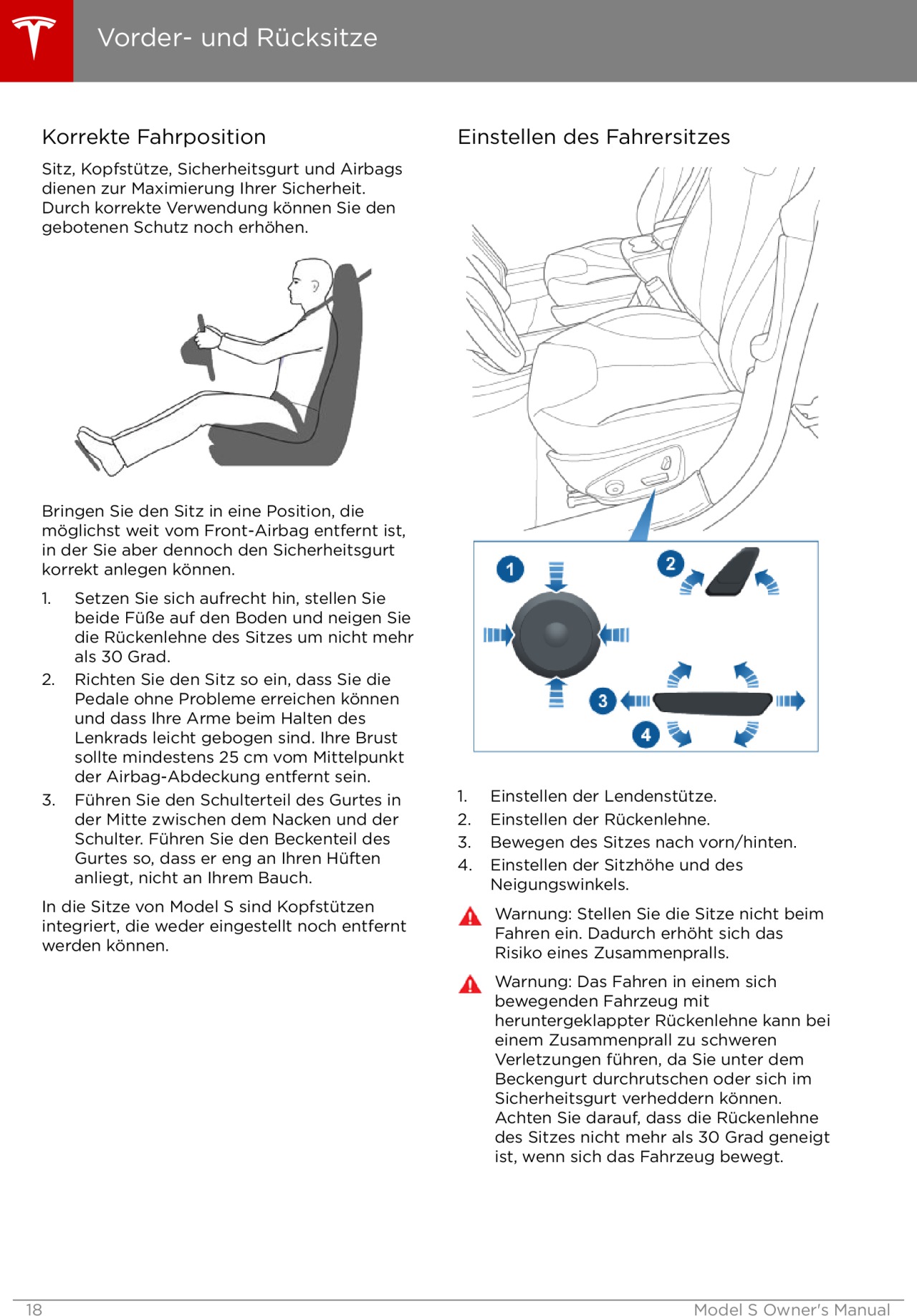 Vorder- und Rücksitze

Korrekte Fahrposition

Sitz, Kopfstütze, Sicherheitsgurt und Airbags dienen zur Maximierung Ihrer Sicherheit. Durch korrekte Verwendung können Sie den gebotenen Schutz noch erhöhen.

Bringen Sie den Sitz in eine Position, die möglichst weit vom Front-Airbag entfernt ist, in der Sie aber dennoch den Sicherheitsgurt korrekt anlegen können.

1. Setzen Sie sich aufrecht hin, stellen Sie beide Füße auf den Boden und neigen Sie die Rückenlehne des Sitzes um nicht mehr als 30 Grad.
2. Richten Sie den Sitz so ein, dass Sie die Pedale ohne Probleme erreichen können und dass Ihre Arme beim Halten des Lenkrads leicht gebogen sind. Ihre Brust sollte mindestens 25 cm vom Mittelpunkt der Airbag-Abdeckung entfernt sein.
3. Führen Sie den Schulterteil des Gurtes in der Mitte zwischen dem Nacken und der Schulter. Führen Sie den Beckenteil des Gurtes so, dass er eng an Ihren Hüften anliegt, nicht an Ihrem Bauch.

In die Sitze von Model S sind Kopfstützen integriert, die weder eingestellt noch entfernt werden können.

Einstellen des Fahrersitzes

1
2
3
4

1. Einstellen der Lendenstütze.
2. Einstellen der Rückenlehne.
3. Bewegen des Sitzes nach vorn/hinten.
4. Einstellen der Sitzhöhe und des Neigungswinkels.

Warnung: Stellen Sie die Sitze nicht beim Fahren ein. Dadurch erhöht sich das Risiko eines Zusammenpralls.

Warnung: Das Fahren in einem sich bewegenden Fahrzeug mit heruntergeklappter Rückenlehne kann bei einem Zusammenprall zu schweren Verletzungen führen, da Sie unter dem Beckengurt durchrutschen oder sich im Sicherheitsgurt verheddern können. Achten Sie darauf, dass die Rückenlehne des Sitzes nicht mehr als 30 Grad geneigt ist, wenn sich das Fahrzeug bewegt.

18 Model S Owner's Manual