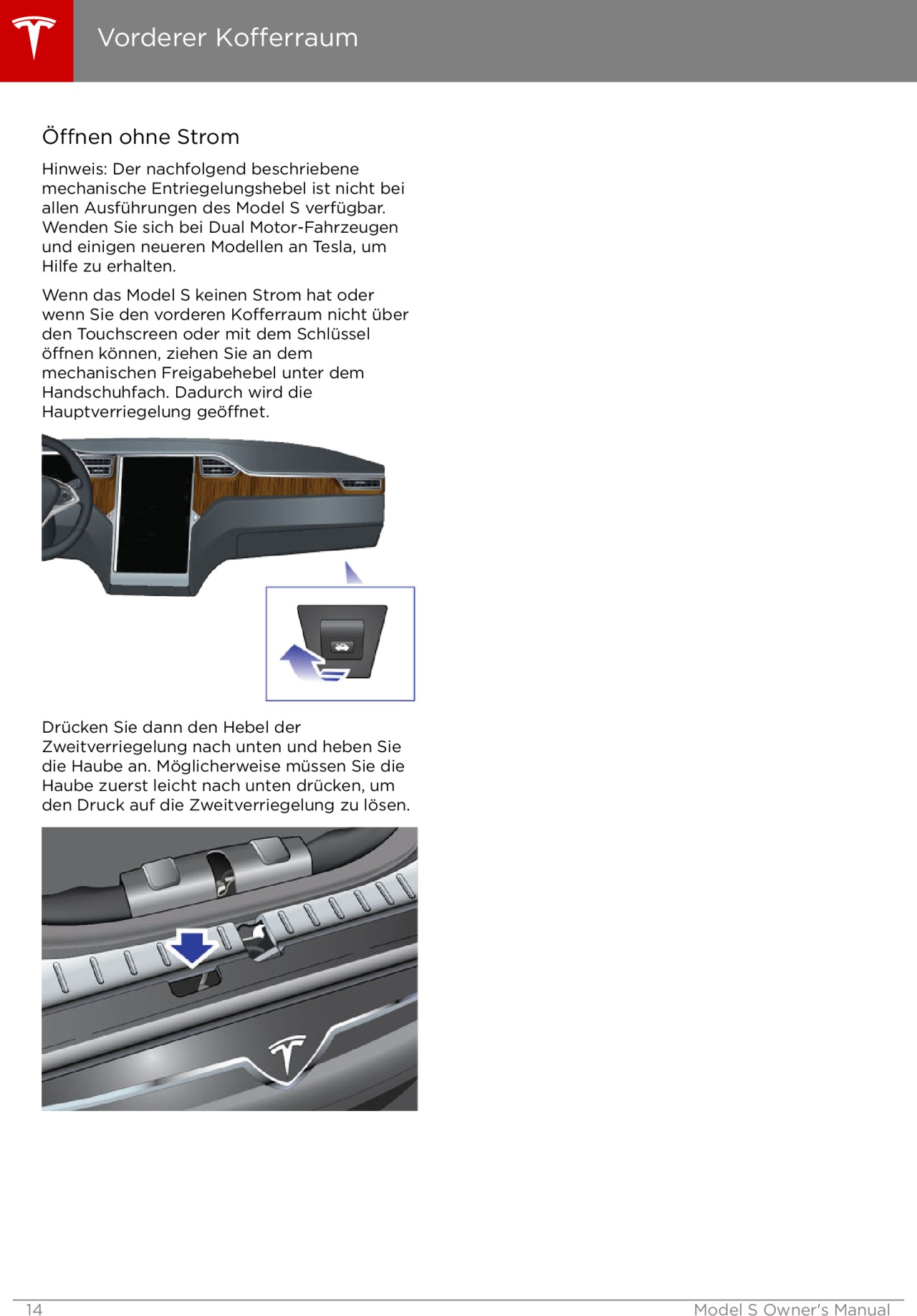 Vorderer Kofferraum

Öffnen ohne Strom

Hinweis: Der nachfolgend beschriebene mechanische Entriegelungshebel ist nicht bei allen Ausführungen des Model S verfügbar. Wenden Sie sich bei Dual Motor-Fahrzeugen und einigen neueren Modellen an Tesla, um Hilfe zu erhalten.

Wenn das Model S keinen Strom hat oder wenn Sie den vorderen Kofferraum nicht über den Touchscreen oder mit dem Schlüssel öffnen können, ziehen Sie an dem mechanischen Freigabehebel unter dem Handschuhfach. Dadurch wird die Hauptverriegelung geöffnet.

Drücken Sie dann den Hebel der Zweitverriegelung nach unten und heben Sie die Haube an. Möglicherweise müssen Sie die Haube zuerst leicht nach unten drücken, um den Druck auf die Zweitverriegelung zu lösen.

14

Model S Owner's Manual