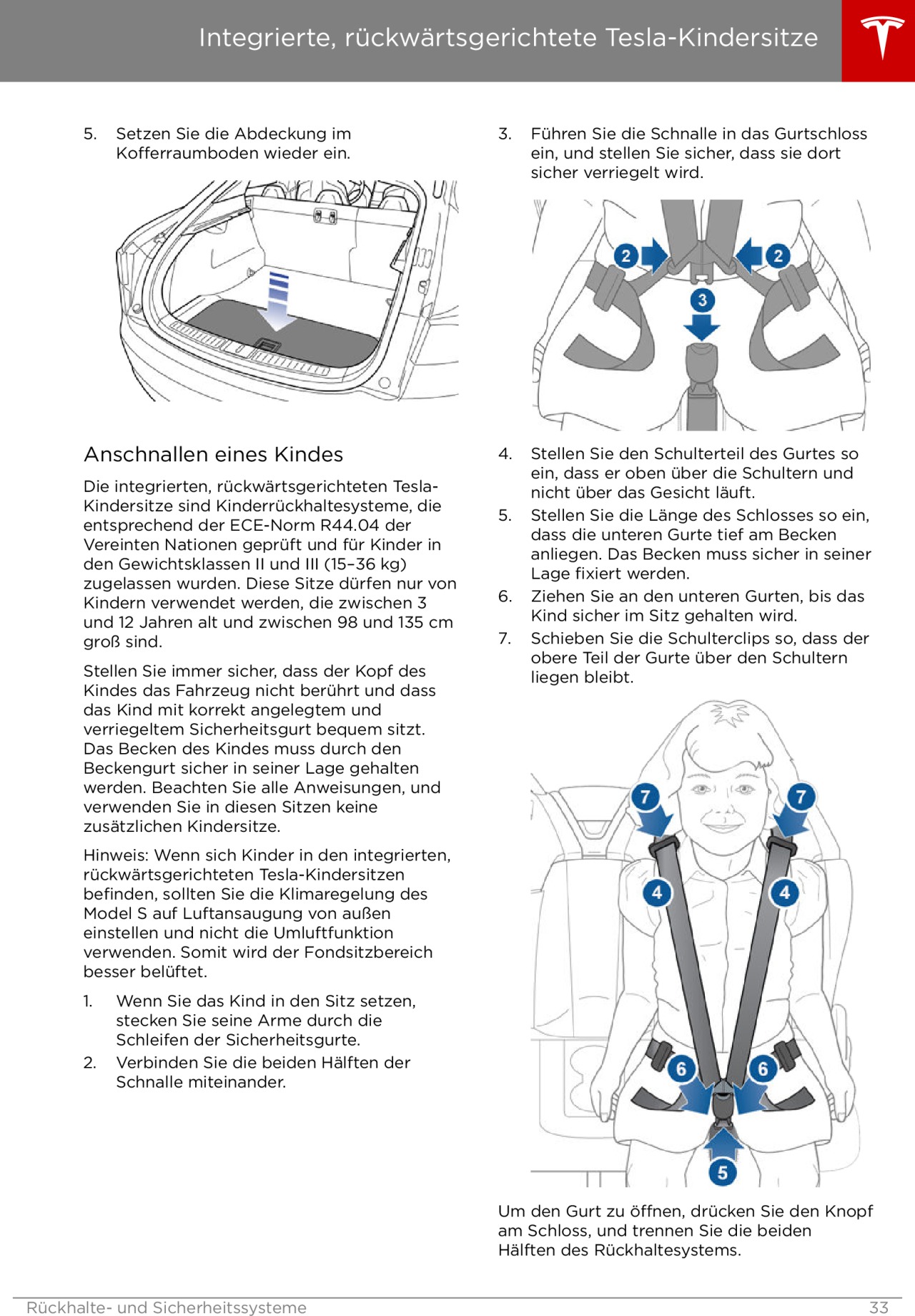 Integrierte, rückwärtsgerichtete Tesla-Kindersitze

5. Setzen Sie die Abdeckung im Kofferraumboden wieder ein.

Anschnallen eines Kindes

Die integrierten, rückwärtsgerichteten Tesla-Kindersitze sind Kinderrückhaltesysteme, die entsprechend der ECE-Norm R44.04 der Vereinten Nationen geprüft und für Kinder in den Gewichtsklassen II und III (15–36 kg) zugelassen wurden. Diese Sitze dürfen nur von Kindern verwendet werden, die zwischen 3 und 12 Jahren alt und zwischen 98 und 135 cm groß sind.

Stellen Sie immer sicher, dass der Kopf des Kindes das Fahrzeug nicht berührt und dass das Kind mit korrekt angelegtem und verriegeltem Sicherheitsgurt bequem sitzt. Das Becken des Kindes muss durch den Beckengurt sicher in seiner Lage gehalten werden. Beachten Sie alle Anweisungen, und verwenden Sie in diesen Sitzen keine zusätzlichen Kindersitze.

Hinweis: Wenn sich Kinder in den integrierten, rückwärtsgerichteten Tesla-Kindersitzen befinden, sollten Sie die Klimaregelung des Model S auf Luftansaugung von außen einstellen und nicht die Umluftfunktion verwenden. Somit wird der Fondsitzbereich besser belüftet.

1. Wenn Sie das Kind in den Sitz setzen, stecken Sie seine Arme durch die Schleifen der Sicherheitsgurte.
2. Verbinden Sie die beiden Hälften der Schnalle miteinander.

3. Führen Sie die Schnalle in das Gurtschloss ein, und stellen Sie sicher, dass sie dort sicher verriegelt wird.

2 2 3

4. Stellen Sie den Schulterteil des Gurtes so ein, dass er oben über die Schultern und nicht über das Gesicht läuft.
5. Stellen Sie die Länge des Schlosses so ein, dass die unteren Gurte tief am Becken anliegen. Das Becken muss sicher in seiner Lage fixiert werden.
6. Ziehen Sie an den unteren Gurten, bis das Kind sicher im Sitz gehalten wird.
7. Schieben Sie die Schulterclips so, dass der obere Teil der Gurte über den Schultern liegen bleibt.

7 7 4 4 6 6 5

Um den Gurt zu öffnen, drücken Sie den Knopf am Schloss, und trennen Sie die beiden Hälften des Rückhaltesystems.

Rückhalte- und Sicherheitssysteme 33